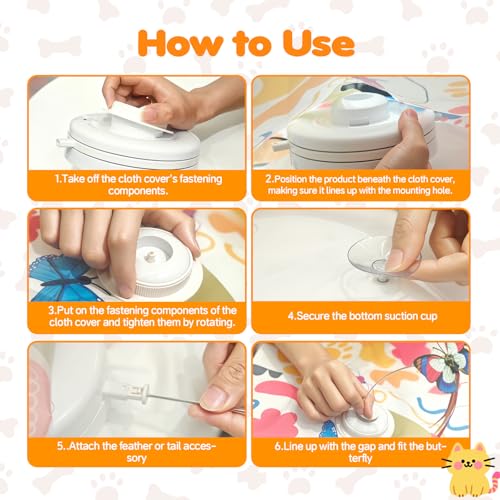 How to Use

1.Take off the cloth cover's fastening components.

2.Position the product beneath the cloth cover, making sure it lines up with the mounting hole.

3.Put on the fastening components of the cloth cover and tighten them by rotating.

4.Secure the bottom suction cup

5..Attach the feather or tail accessory

6.Line up with the gap and fit the butterfly