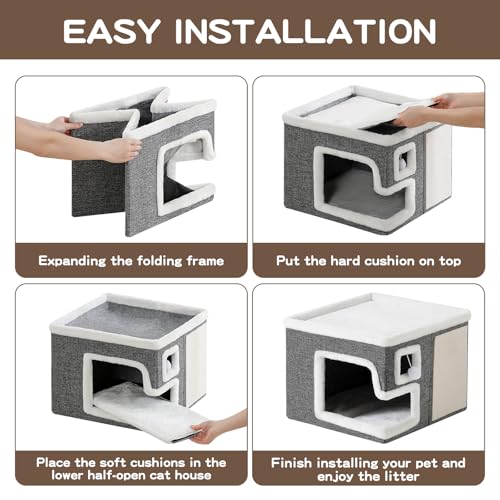 EASY INSTALLATION

Expanding the folding frame

Put the hard cushion on top

Place the soft cushions in the lower half-open cat house

Finish installing your pet and enjoy the litter