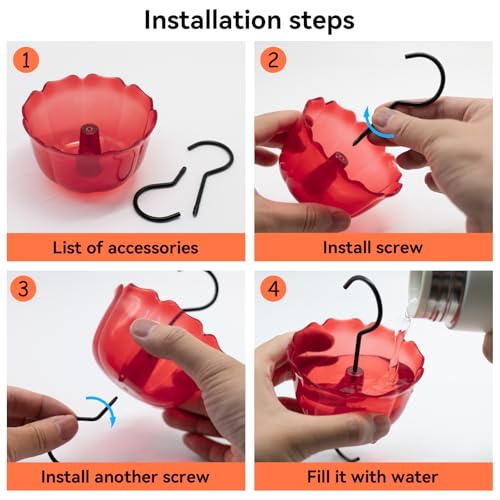 Installation steps

1

List of accessories

2

Install screw

3

Install another screw

4

Fill it with water