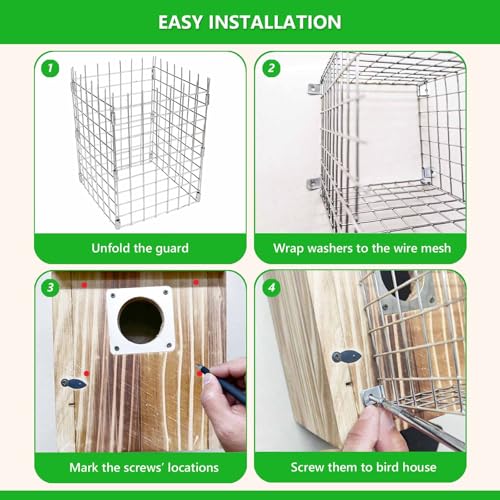 EASY INSTALLATION

1

Unfold the guard

2

Wrap washers to the wire mesh

3

Mark the screws' locations

4

Screw them to bird house