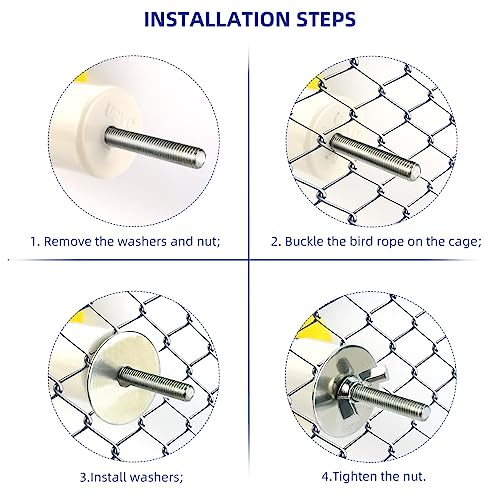 INSTALLATION STEPS

1. Remove the washers and nut;

2. Buckle the bird rope on the cage;

3.Install washers;

4.Tighten the nut.