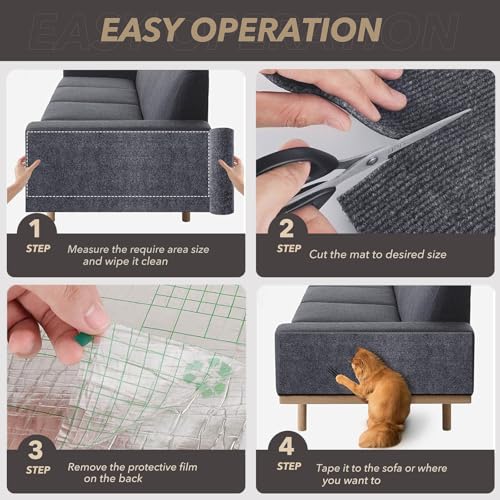 EASY OPERATION

1
STEP
Measure the require area size and wipe it clean

2
STEP
Cut the mat to desired size

3
STEP
Remove the protective film on the back

4
STEP
Tape it to the sofa or where you want to