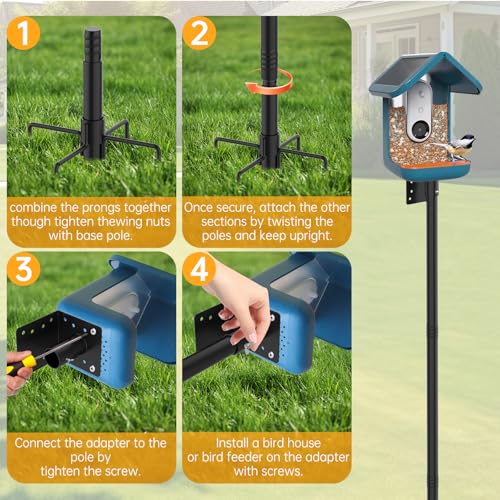 1

combine the prongs together though tighten thewing nuts with base pole.

2

Once secure, attach the other sections by twisting the poles and keep upright.

3

Connect the adapter to the pole by tighten the screw.

4

Install a bird house or bird feeder on the adapter with screws.