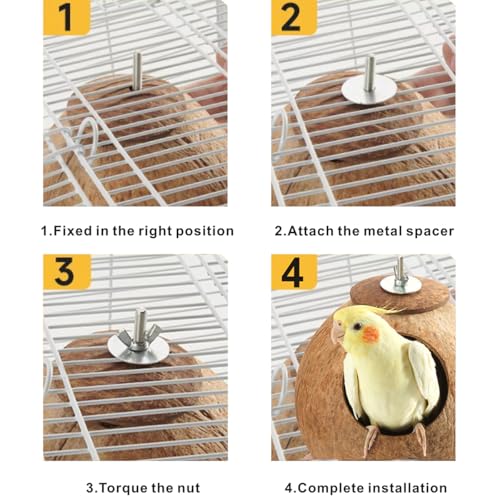 1

2

1.Fixed in the right position

2.Attach the metal spacer

3

4

3.Torque the nut

4.Complete installation